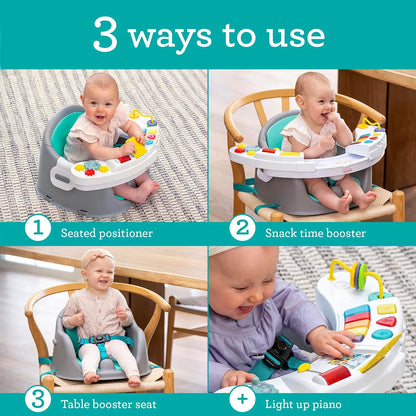 3 ways to use

1 Seated positioner

2 Snack time booster

3 Table booster seat

+ Light up piano